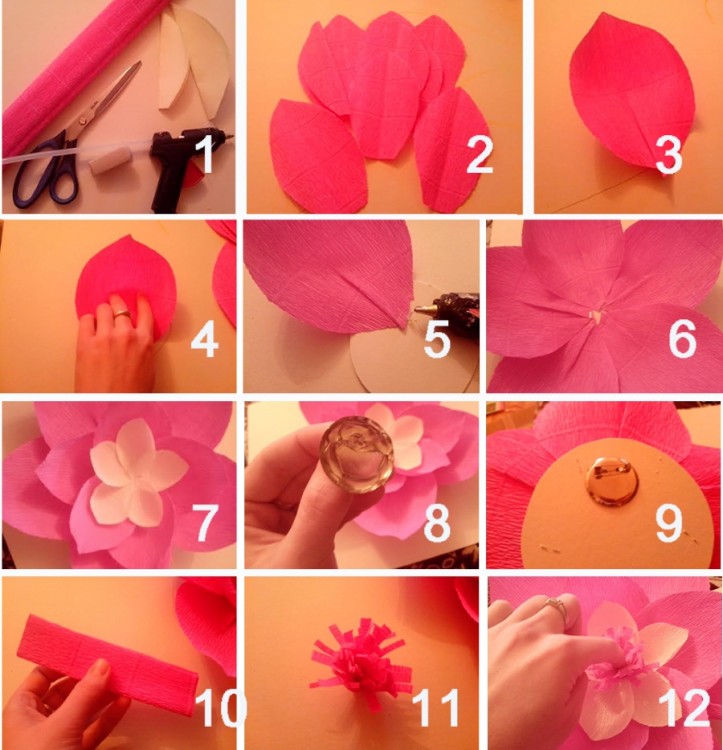 1
2
3
4
5
6
7
8
9
10
11
12